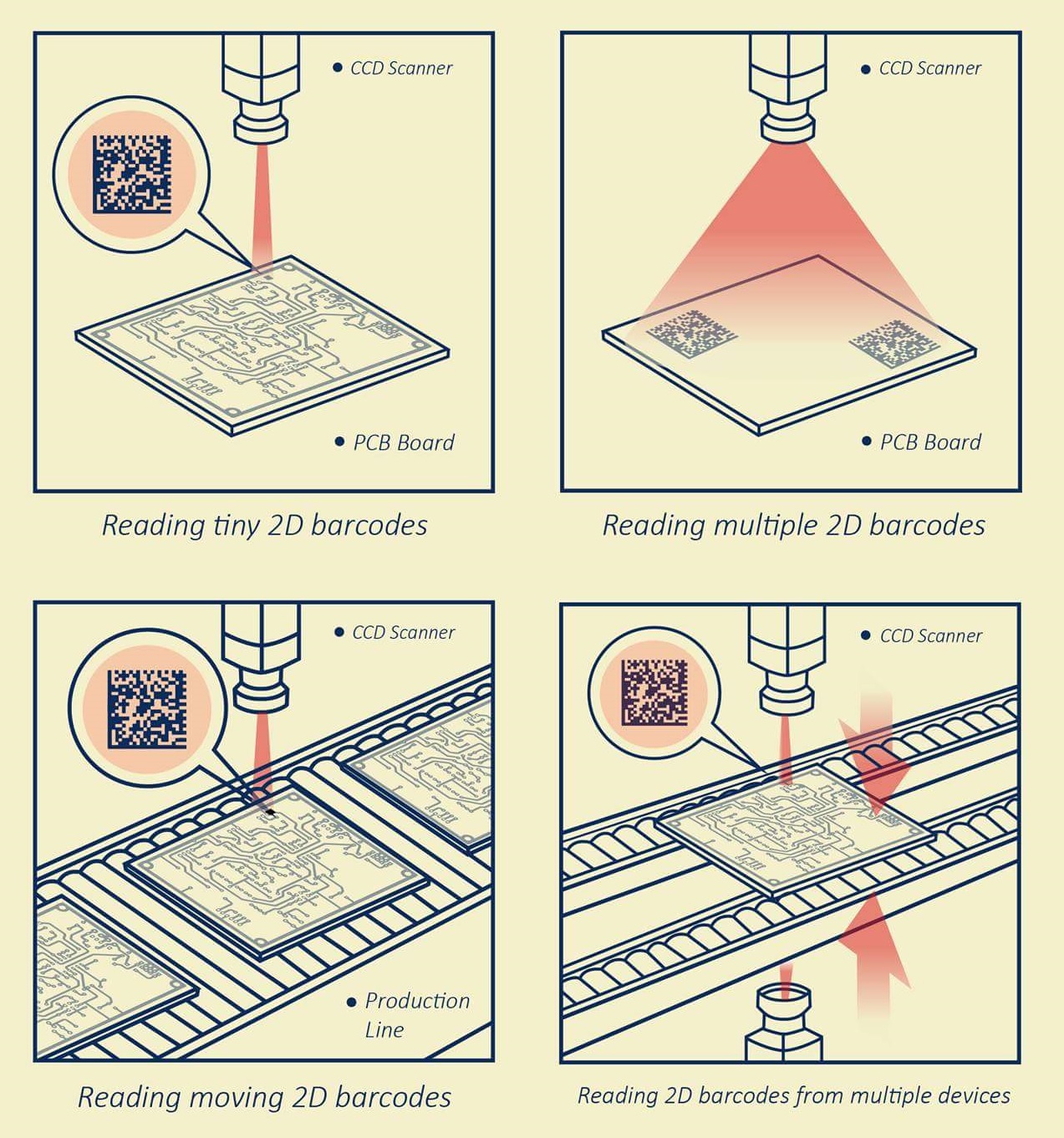 CCD Scanner

PCB Board

Reading tiny 2D barcodes

CCD Scanner

PCB Board

Reading multiple 2D barcodes

CCD Scanner

Production Line

Reading moving 2D barcodes

CCD Scanner

Reading 2D barcodes from multiple devices