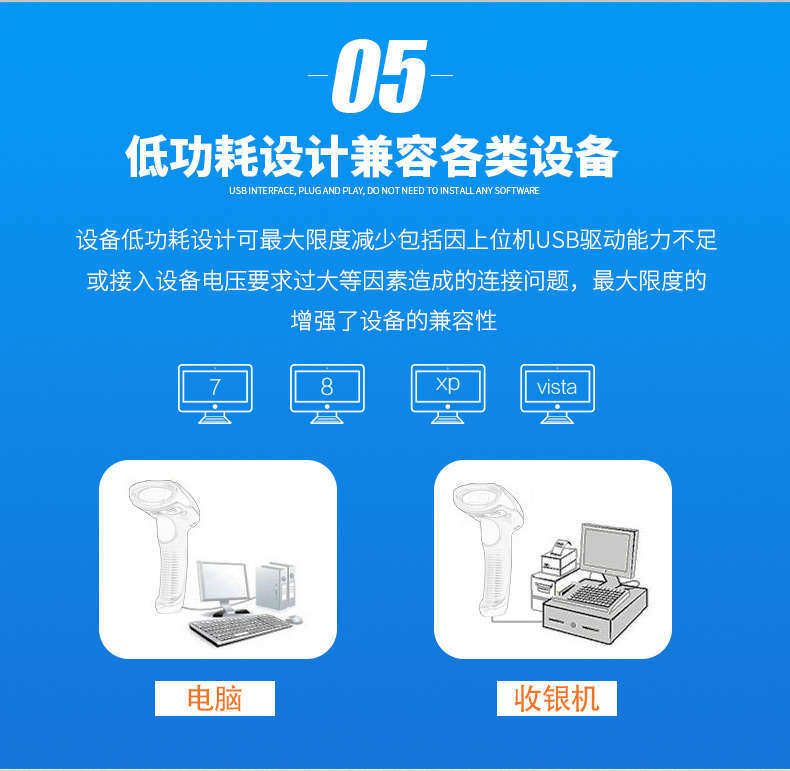 05

低功耗设计兼容各类设备

USB INTERFACE, PLUG AND PLAY, DO NOT NEED TO INSTALL ANY SOFTWARE

设备低功耗设计可最大限度减少包括因上位机USB驱动能力不足或接入设备电压要求过大等因素造成的连接问题，最大限度的增强了设备的兼容性

7

8

xp

vista

电脑

收银机