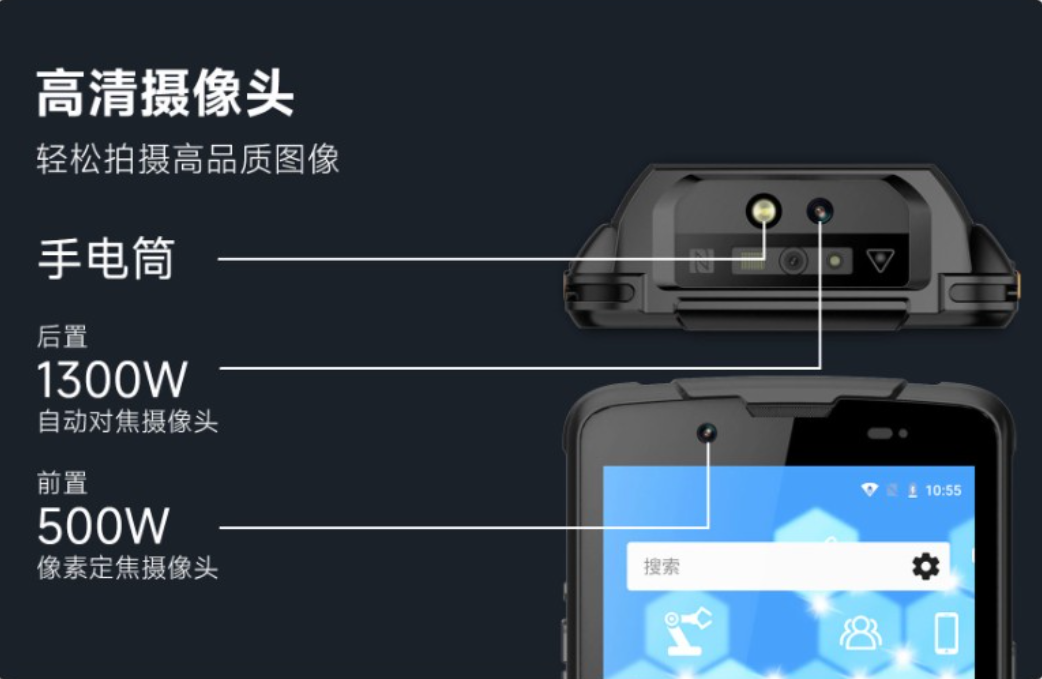 高清摄像头
轻松拍摄高品质图像

手电筒

后置
1300W
自动对焦摄像头

前置
500W
像素定焦摄像头

10:55
搜索